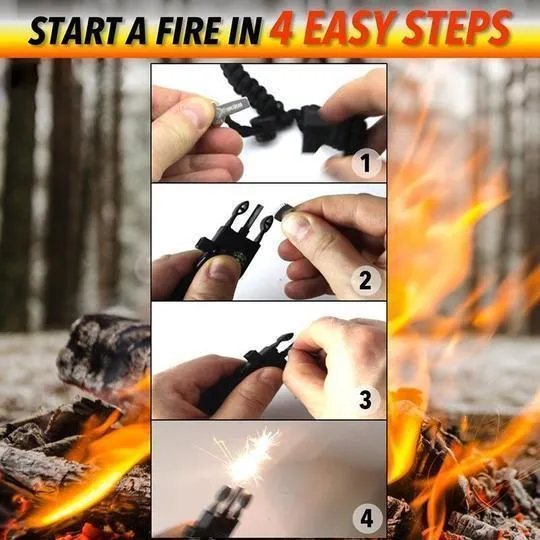 START A FIRE IN 4 EASY STEPS

1

2

3

4