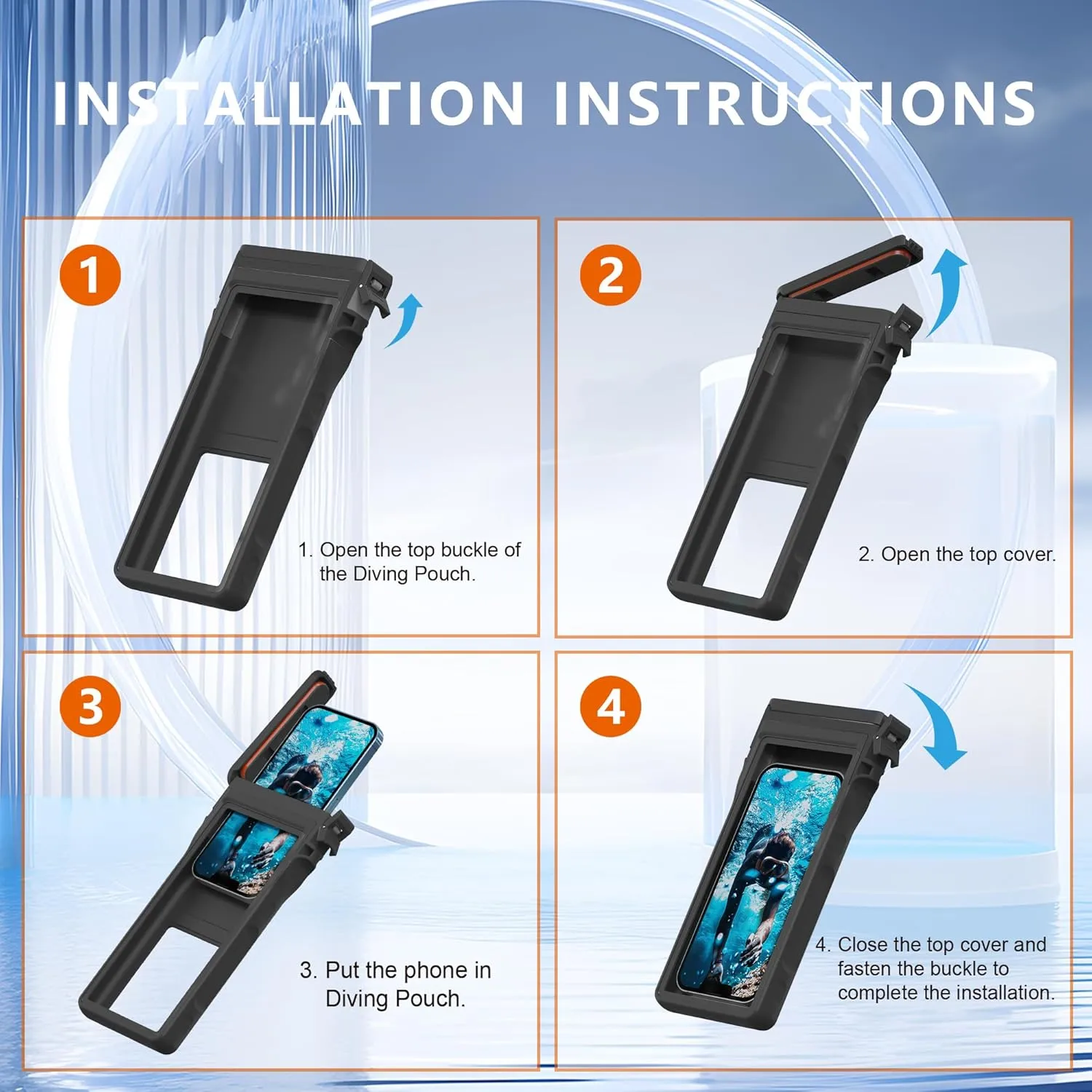 INSTALLATION INSTRUCTIONS

1

1. Open the top buckle of the Diving Pouch.

2

2. Open the top cover.

3

3. Put the phone in Diving Pouch.

4

4. Close the top cover and fasten the buckle to complete the installation.